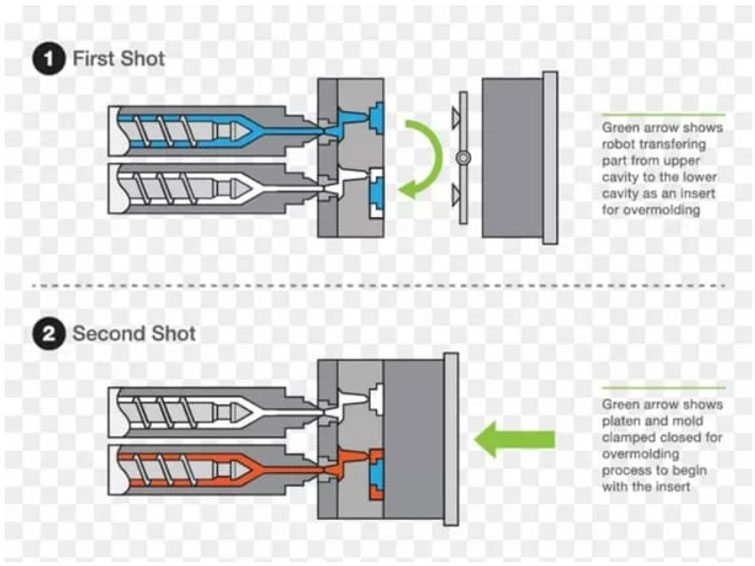 1 First Shot

Green arrow shows robot transfering part from upper cavity to the lower cavity as an insert for overmolding

2 Second Shot

Green arrow shows platen and mold clamped closed for overmolding process to begin with the insert